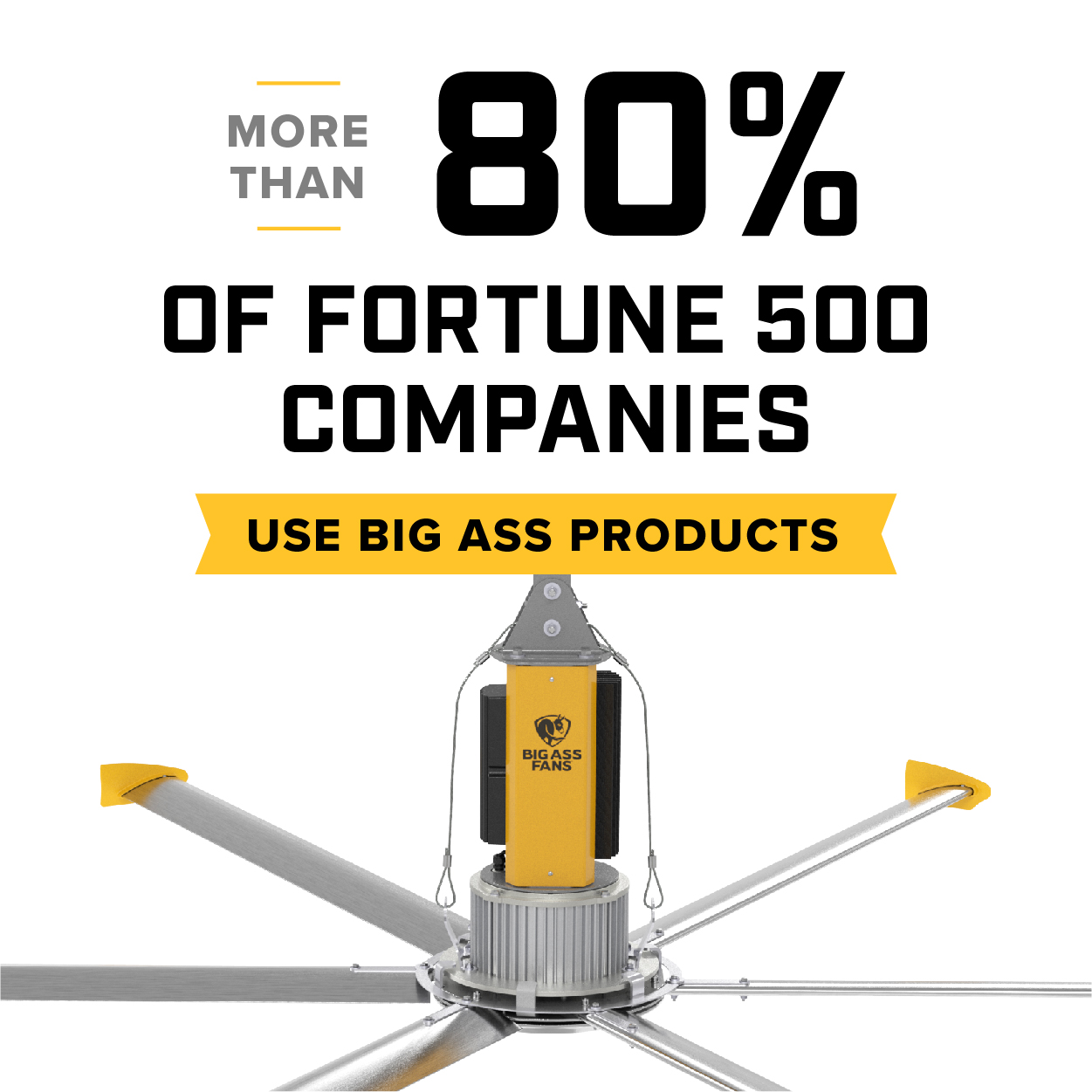 MORE THAN 80%

OF FORTUNE 500 COMPANIES

USE BIG ASS PRODUCTS

BIG ASS FANS